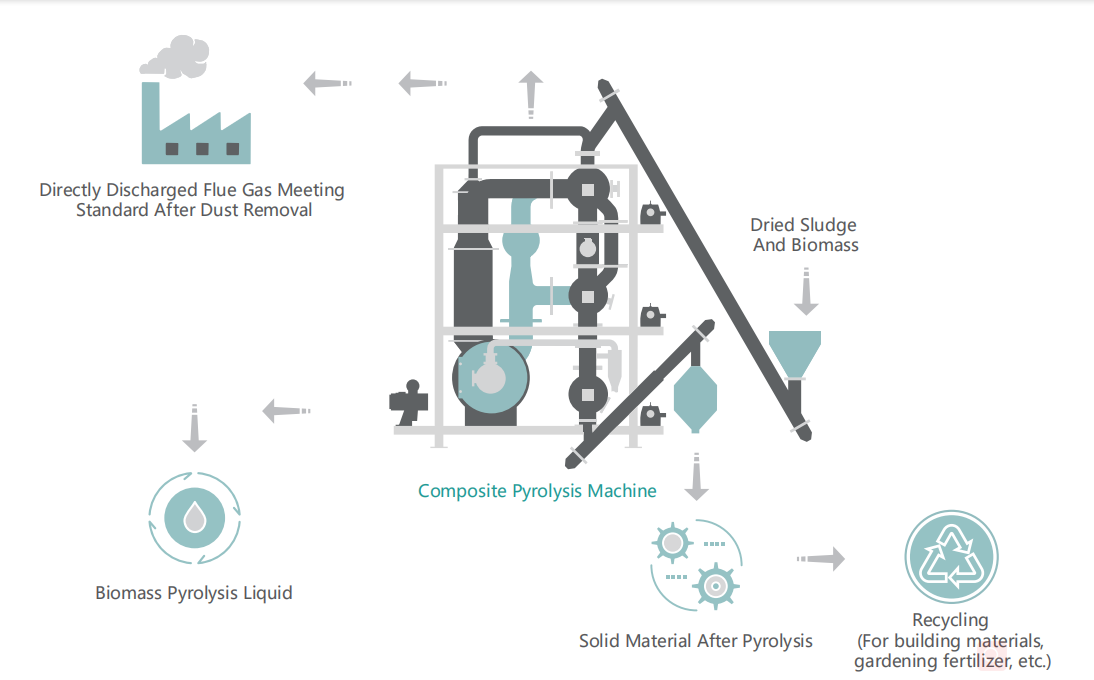 Directly Discharged Flue Gas Meeting Standard After Dust Removal

Dried Sludge And Biomass

Composite Pyrolysis Machine

Biomass Pyrolysis Liquid

Solid Material After Pyrolysis

Recycling
(For building materials, gardening fertilizer, etc.)