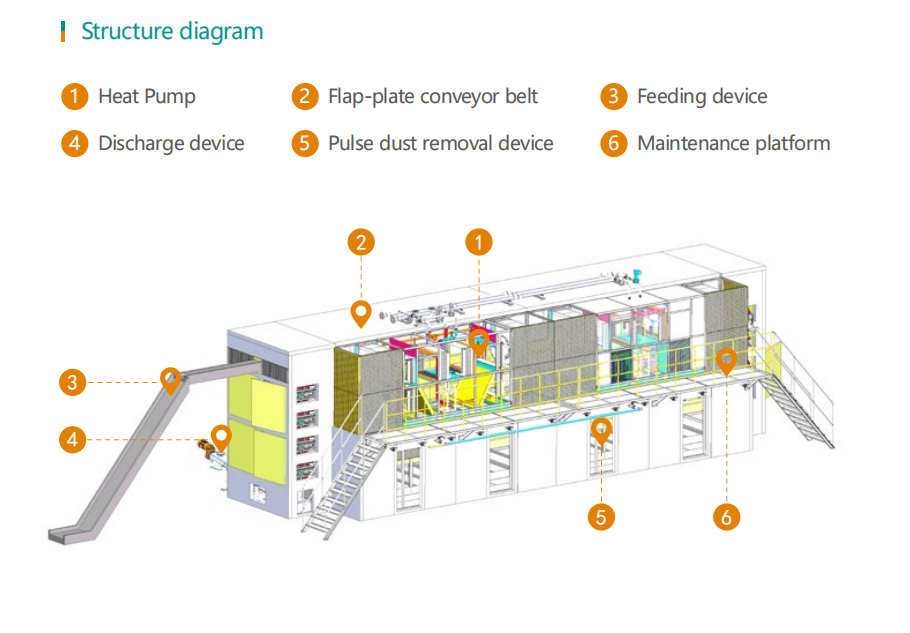 Structure diagram

1 Heat Pump
2 Flap-plate conveyor belt
3 Feeding device
4 Discharge device
5 Pulse dust removal device
6 Maintenance platform

2
1
3
4
5
6